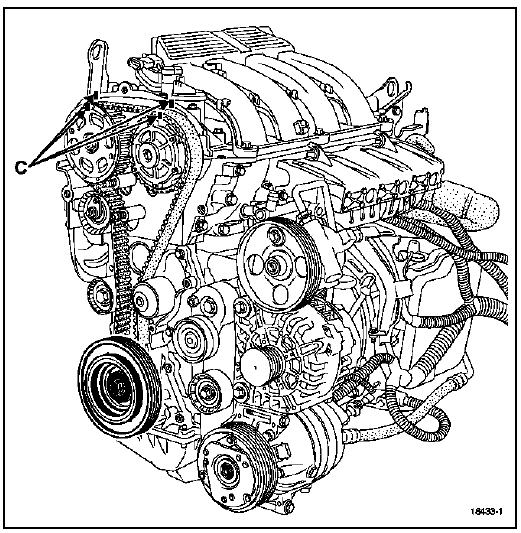 C

18433-1