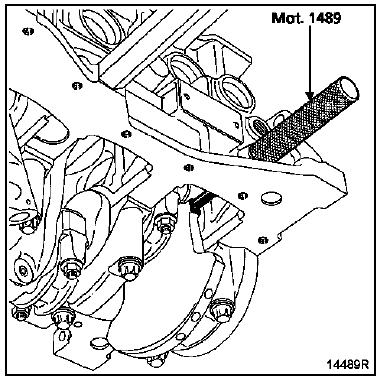 Mot. 1489

14489R