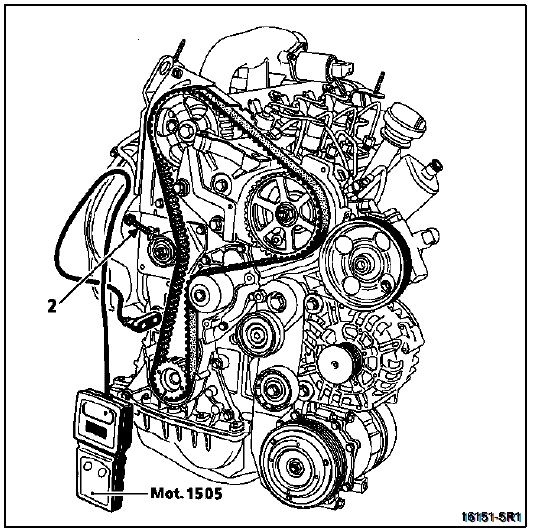 2

Mot. 1505

16151-SR1